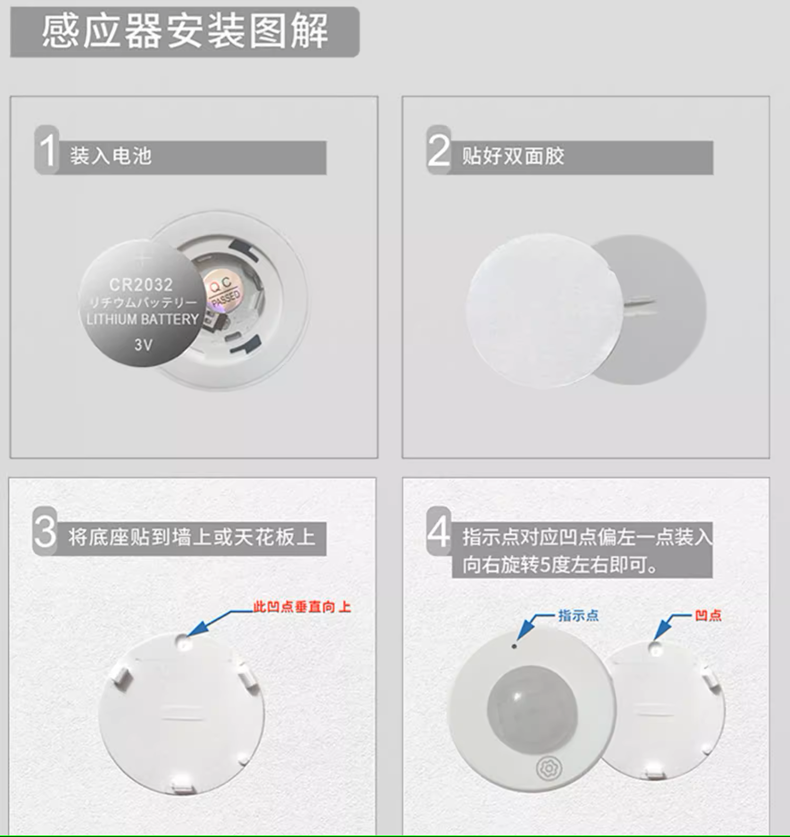 感应器安装图解

1 装入电池

CR2032
リチウムバッテリー
LITHIUM BATTERY
3V

QC
PASSED

2 贴好双面胶

3 将底座贴到墙上或天花板上

此凹点垂直向上

4 指示点对应凹点偏左一点装入向右旋转5度左右即可。

指示点

凹点