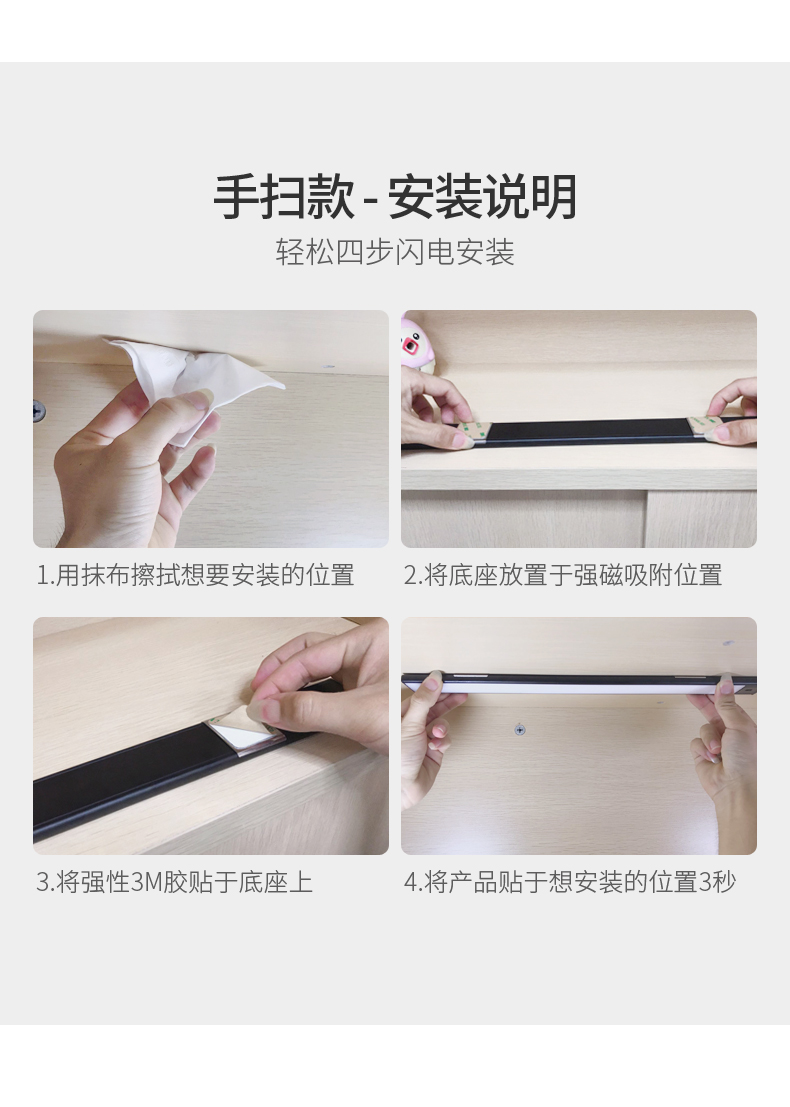 手扫款 - 安装说明

轻松四步闪电安装

1.用抹布擦拭想要安装的位置

2.将底座放置于强磁吸附位置

3.将强性3M胶贴于底座上

4.将产品贴于想安装的位置3秒