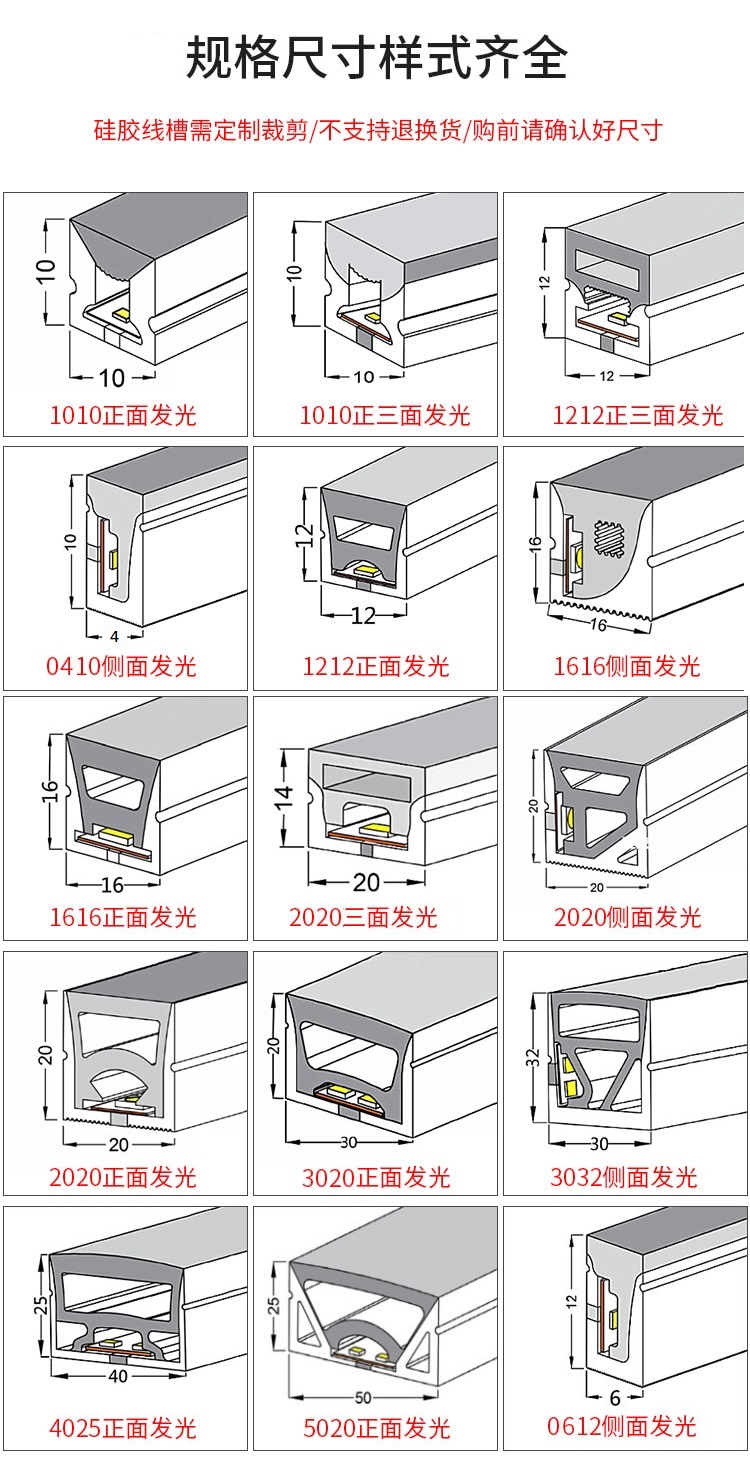 规格尺寸样式齐全

硅胶线槽需定制裁剪/不支持退换货/购前请确认好尺寸

10
10
1010正面发光

10
10
1010正三面发光

12
12
1212正三面发光

10
4
0410侧面发光

12
12
1212正面发光

16
16
1616侧面发光

16
16
1616正面发光

14
20
2020三面发光

20
20
2020侧面发光

20
20
2020正面发光

20
30
3020正面发光

32
30
3032侧面发光

25
40
4025正面发光

25
50
5020正面发光

12
6
0612侧面发光