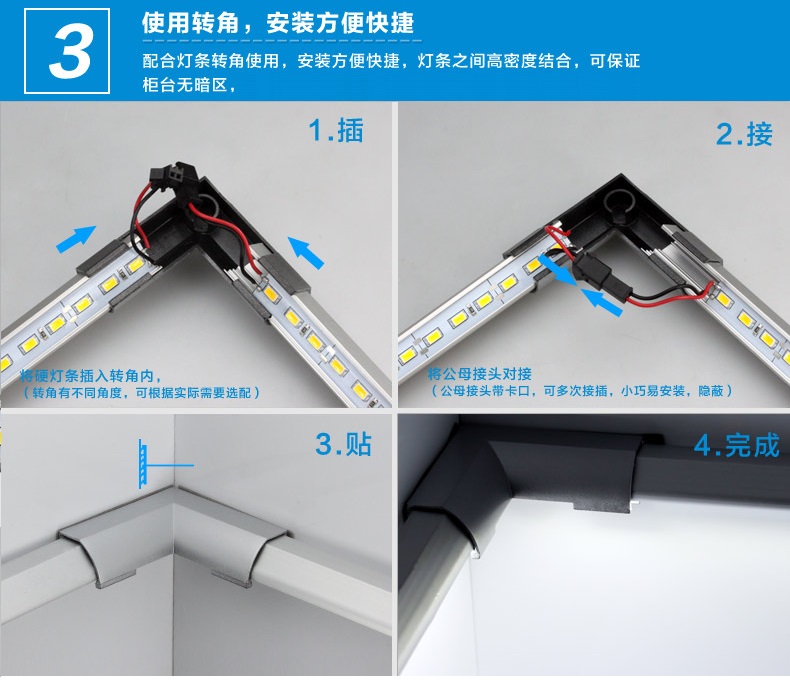 3

使用转角，安装方便快捷

配合灯条转角使用，安装方便快捷，灯条之间高密度结合，可保证柜台无暗区，

1.插

将硬灯条插入转角内，
（转角有不同角度，可根据实际需要选配）

2.接

将公母接头对接
（公母接头带卡口，可多次接插，小巧易安装，隐蔽）

3.贴

4.完成